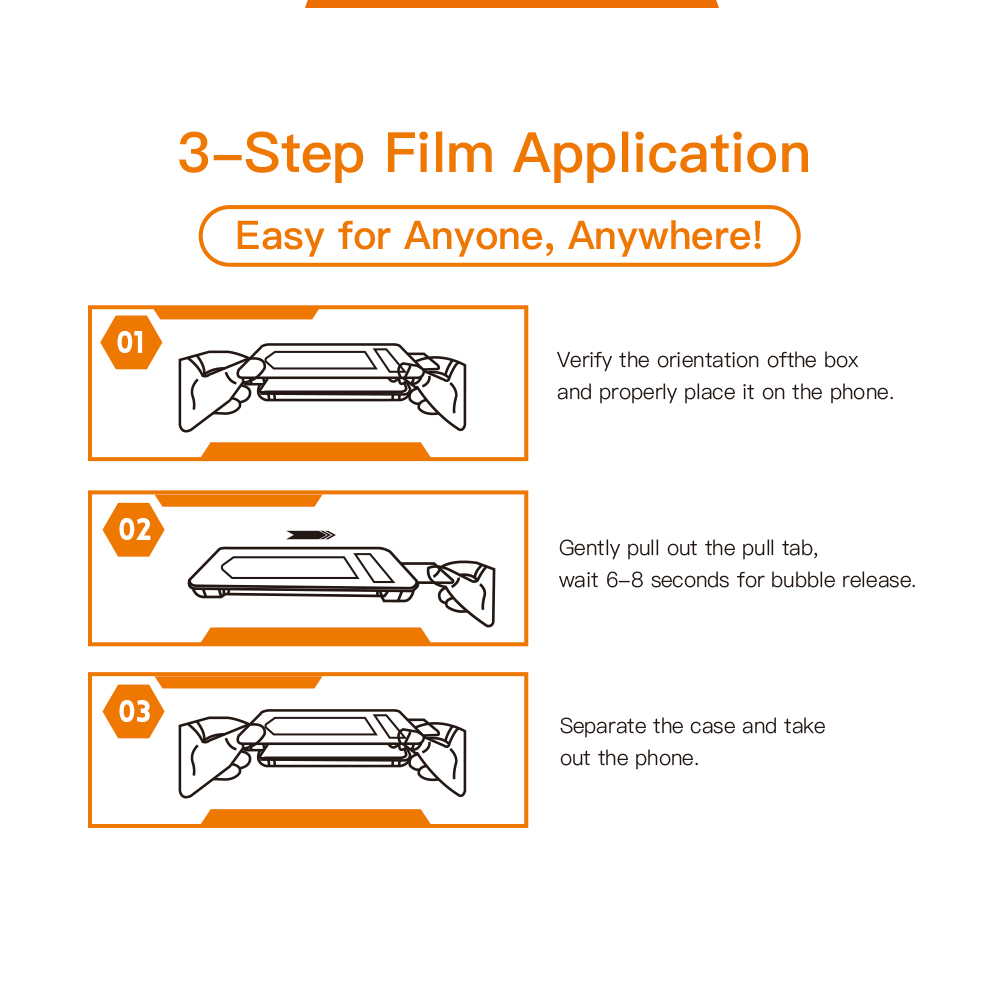 3–Step Film Application

Easy for Anyone, Anywhere!

01

Verify the orientation ofthe box and properly place it on the phone.

02

Gently pull out the pull tab, wait 6–8 seconds for bubble release.

03

Separate the case and take out the phone.